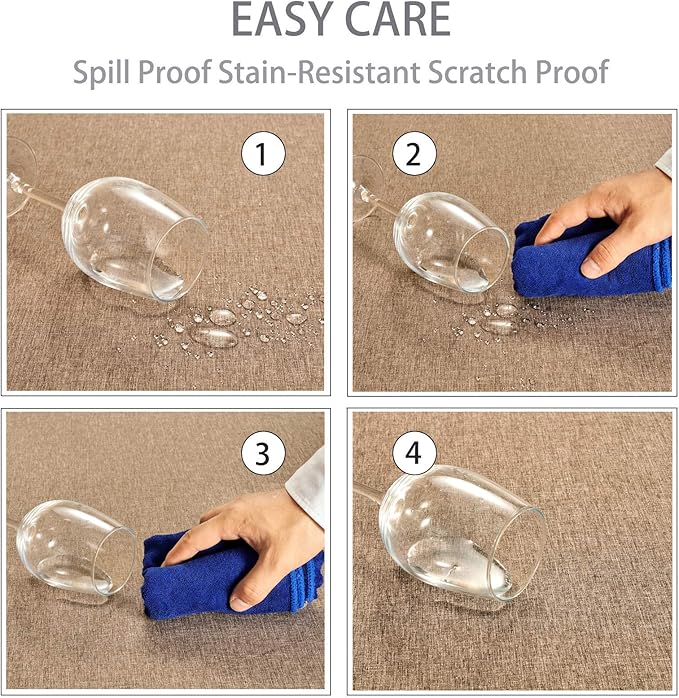 EASY CARE

Spill Proof Stain-Resistant Scratch Proof

1

2

3

4